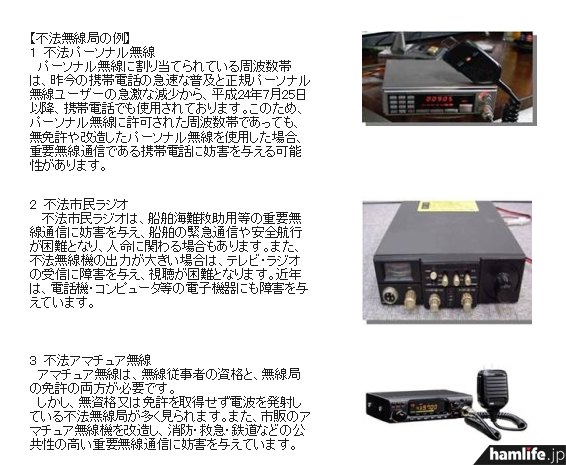 【不法無線局の例】
1 不法パーソナル無線
パーソナル無線に割り当てられている周波数帯は、昨今の携帯電話の急速な普及と正規パーソナル無線ユーザーの急激な減少から、平成24年7月25日以降、携帯電話でも使用されております。このため、パーソナル無線に許可された周波数帯であっても、無免許や改造したパーソナル無線を使用した場合、重要無線通信である携帯電話に妨害を与える可能性があります。

2 不法市民ラジオ
不法市民ラジオは、船舶海難救助用等の重要無線通信に妨害を与え、船舶の緊急通信や安全航行が困難となり、人命に関わる場合もあります。また、不法無線機の出力が大きい場合は、テレビ・ラジオの受信に障害を与え、視聴が困難となります。近年は、電話機・コンピュータ等の電子機器にも障害を与えています。

3 不法アマチュア無線
アマチュア無線は、無線従事者の資格と、無線局の免許の両方が必要です。
しかし、無資格又は免許を取得せず電波を発射している不法無線局が多く見られます。また、市販のアマチュア無線機を改造し、消防・救急・鉄道などの公共性の高い重要無線通信に妨害を与えています。

hamlife.jp