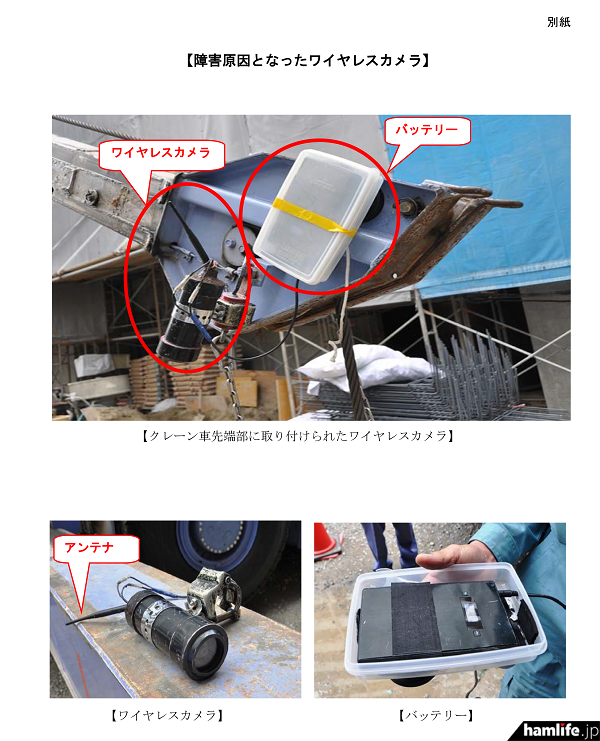 別紙

【障害原因となったワイヤレスカメラ】

ワイヤレスカメラ

バッテリー

【クレーン車先端部に取り付けられたワイヤレスカメラ】

アンテナ

【ワイヤレスカメラ】

【バッテリー】

hamlife.jp