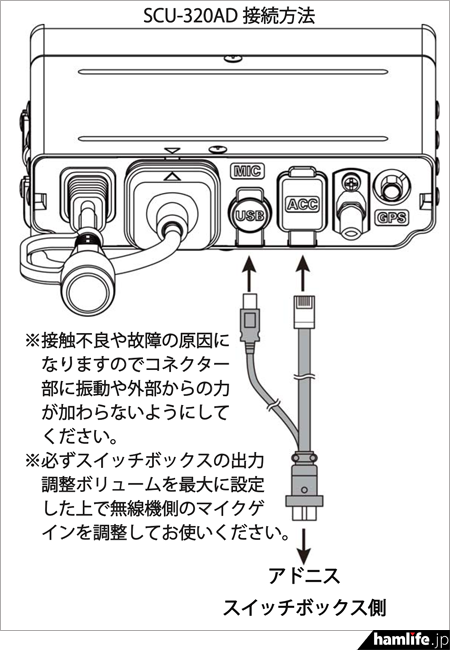 SCU-320AD 接続方法

MIC

USB

ACC

GPS

※接触不良や故障の原因になりますのでコネクター部に振動や外部からの力が加わらないようにしてください。

※必ずスイッチボックスの出力調整ボリュームを最大に設定した上で無線機側のマイクゲインを調整してお使いください。

アドニス
スイッチボックス側

hamlife.jp